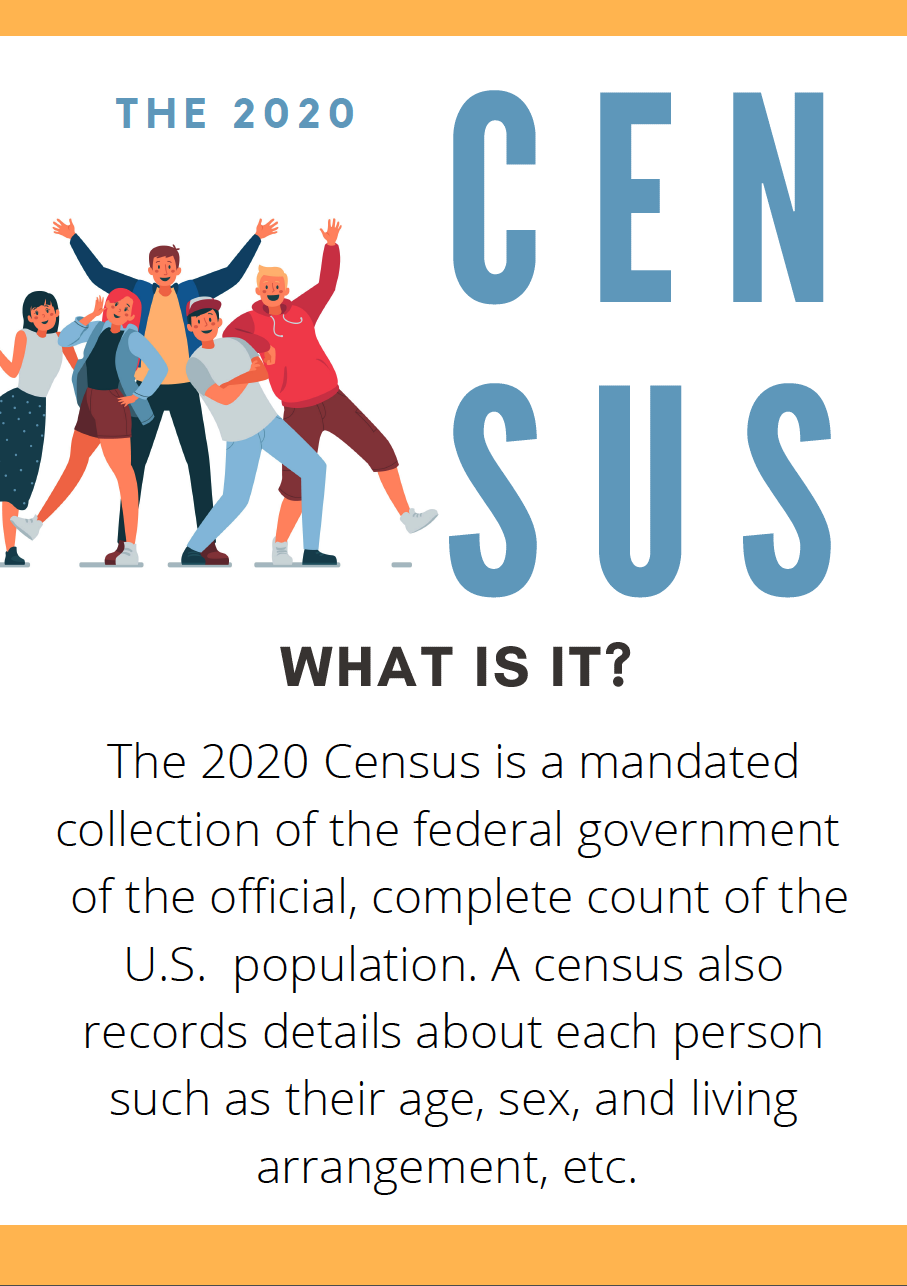 THE 2020

CEN
SUS

WHAT IS IT?

The 2020 Census is a mandated collection of the federal government of the official, complete count of the U.S. population. A census also records details about each person such as their age, sex, and living arrangement, etc.